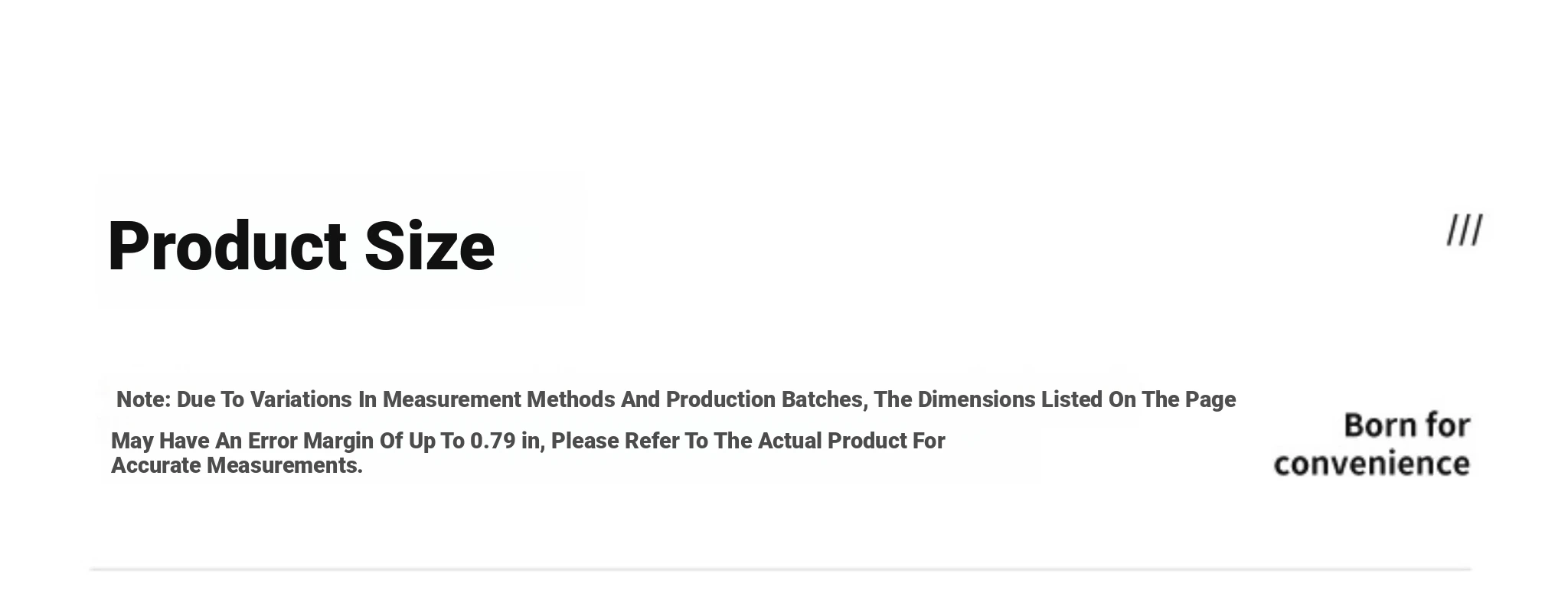 Product Size

///

Note: Due To Variations In Measurement Methods And Production Batches, The Dimensions Listed On The Page May Have An Error Margin Of Up To 0.79 in, Please Refer To The Actual Product For Accurate Measurements.

Born for
convenience